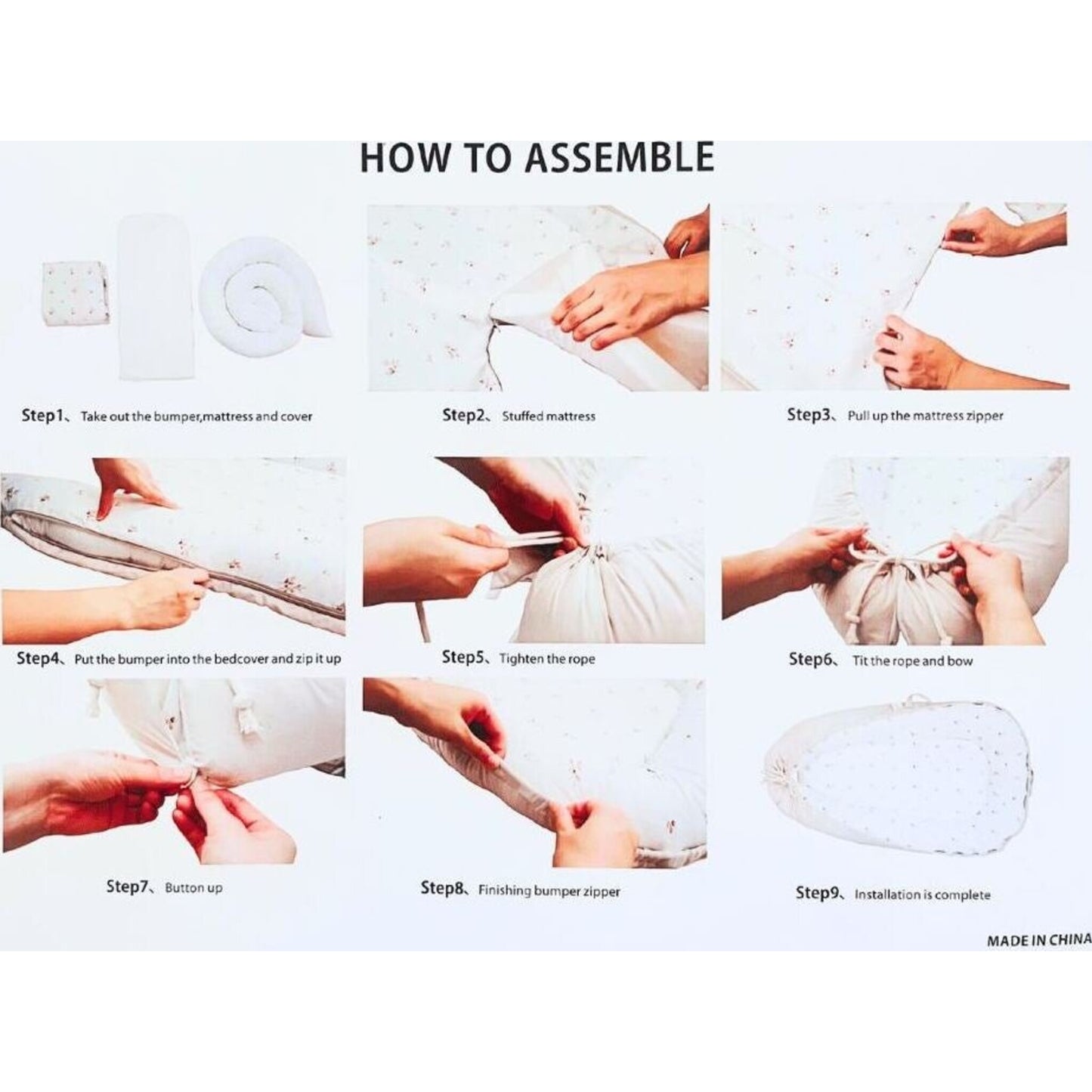 HOW TO ASSEMBLE

Step1、Take out the bumper,mattress and cover

Step2、Stuffed mattress

Step3、Pull up the mattress zipper

Step4、Put the bumper into the bedcover and zip it up

Step5、Tighten the rope

Step6、Tit the rope and bow

Step7、Button up

Step8、Finishing bumper zipper

Step9、Installation is complete

MADE IN CHINA